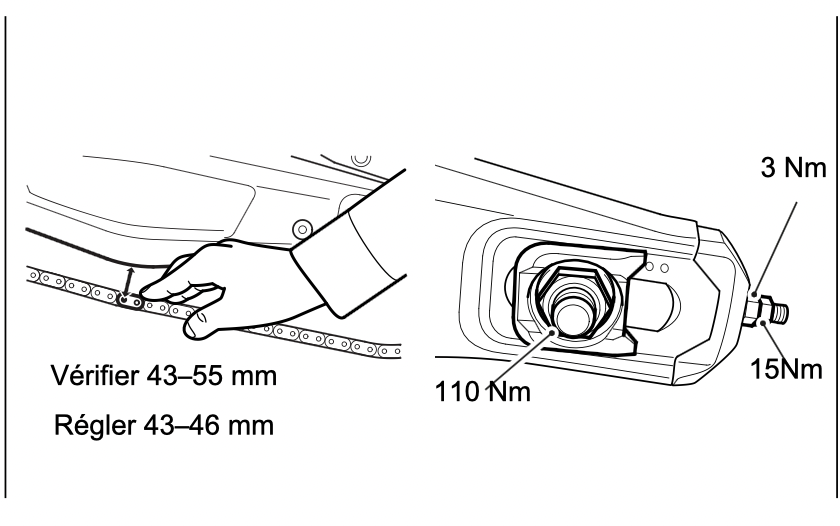 Vérifier 43–55 mm

Régler 43–46 mm

3 Nm

110 Nm

15Nm