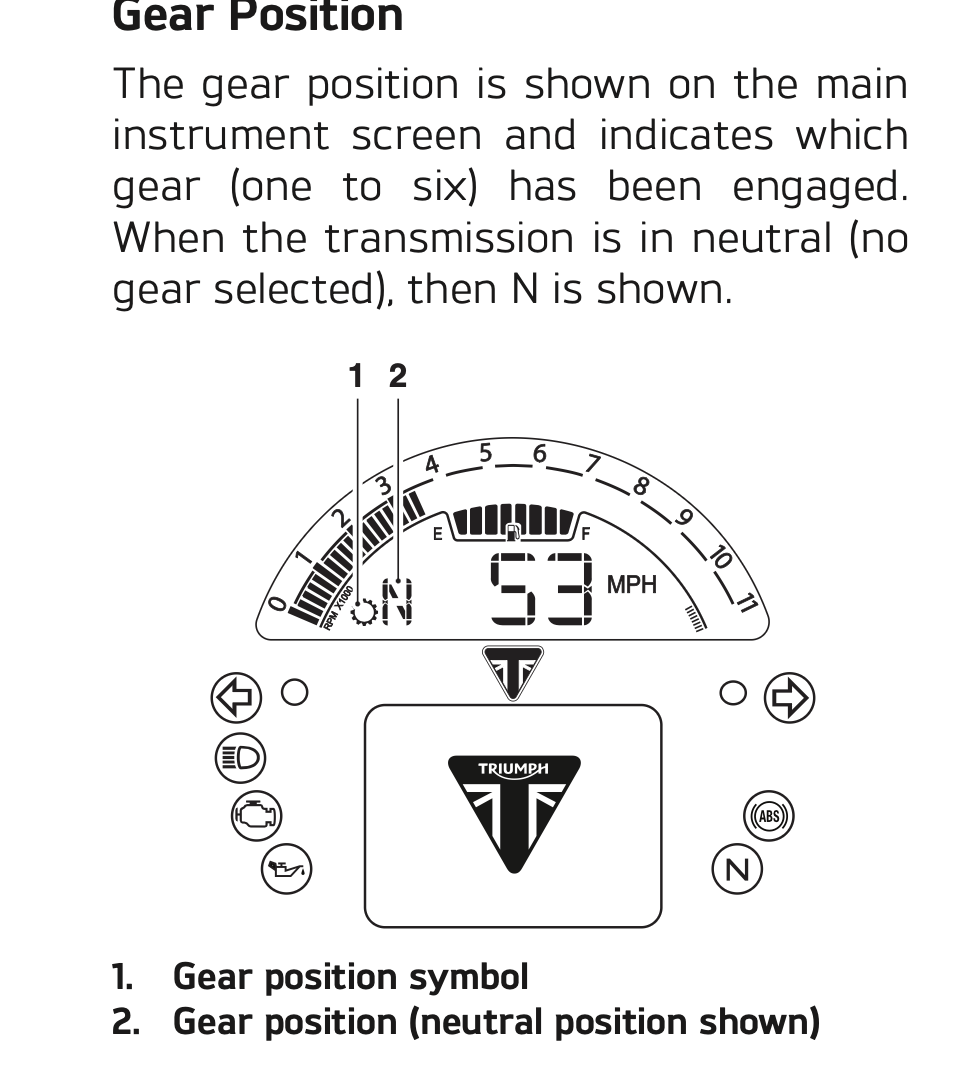 Gear Position

The gear position is shown on the main instrument screen and indicates which gear (one to six) has been engaged. When the transmission is in neutral (no gear selected), then N is shown.

1 2

0 1 2 3 4 5 6 7 8 9 10 11

RPM X1000

E F

N 53 MPH

TRIUMPH

ABS

N

1. Gear position symbol
2. Gear position (neutral position shown)